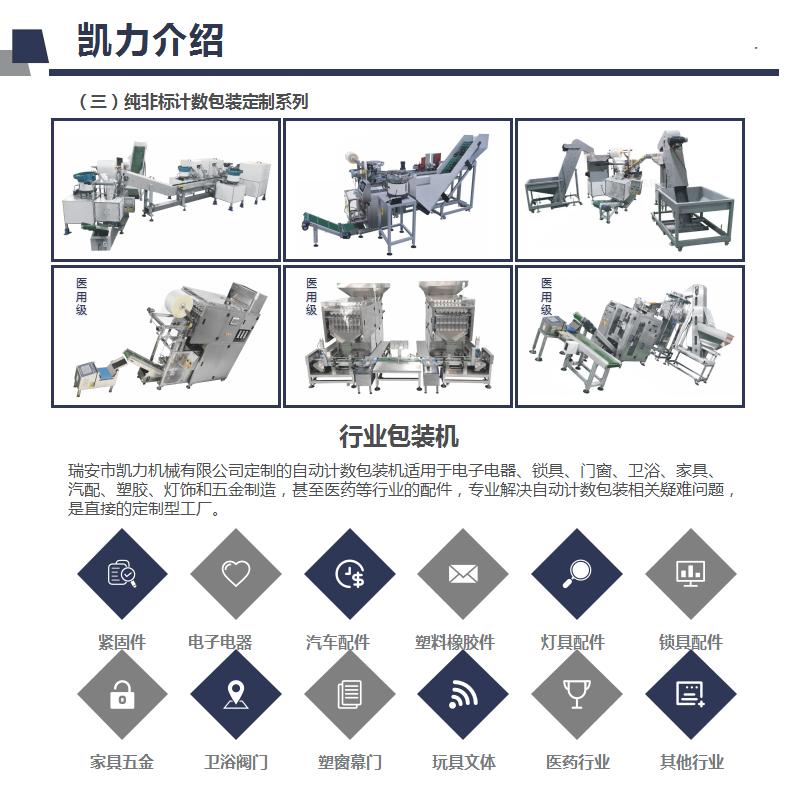 凯力介绍

（三）纯非标计数包装定制系列

医用级

医用级

医用级

行业包装机

瑞安市凯力机械有限公司定制的自动计数包装机适用于电子电器、锁具、门窗、卫浴、家具、汽配、塑胶、灯饰和五金制造，甚至医药等行业的配件，专业解决自动计数包装相关疑难问题，是直接的定制型工厂。

紧固件
电子电器
汽车配件
塑料橡胶件
灯具配件
锁具配件
家具五金
卫浴阀门
塑窗幕门
玩具文体
医药行业
其他行业