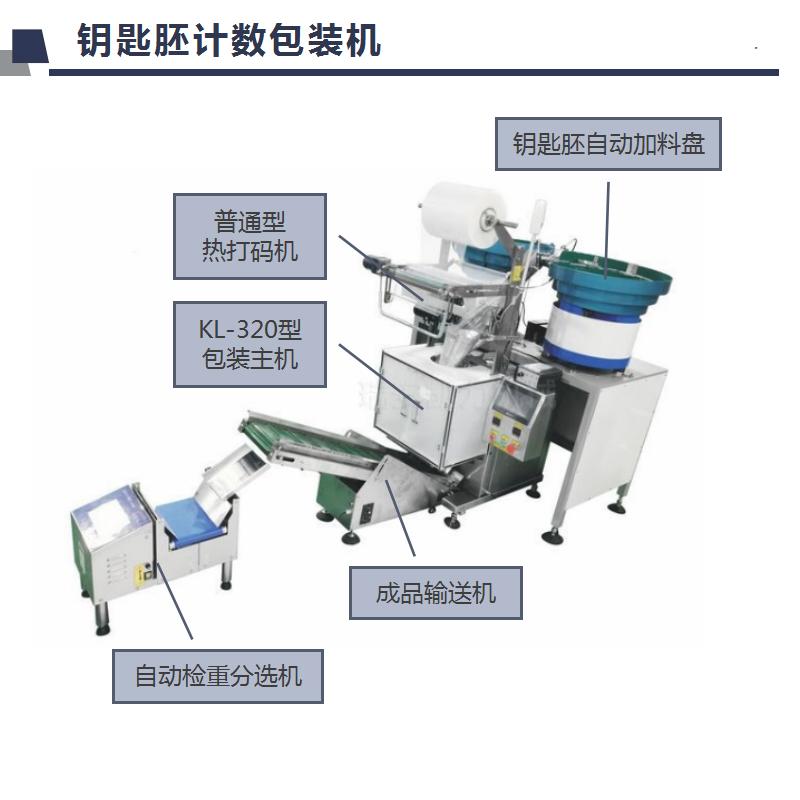 钥匙胚计数包装机

钥匙胚自动加料盘

普通型
热打码机

KL-320型
包装主机

成品输送机

自动检重分选机