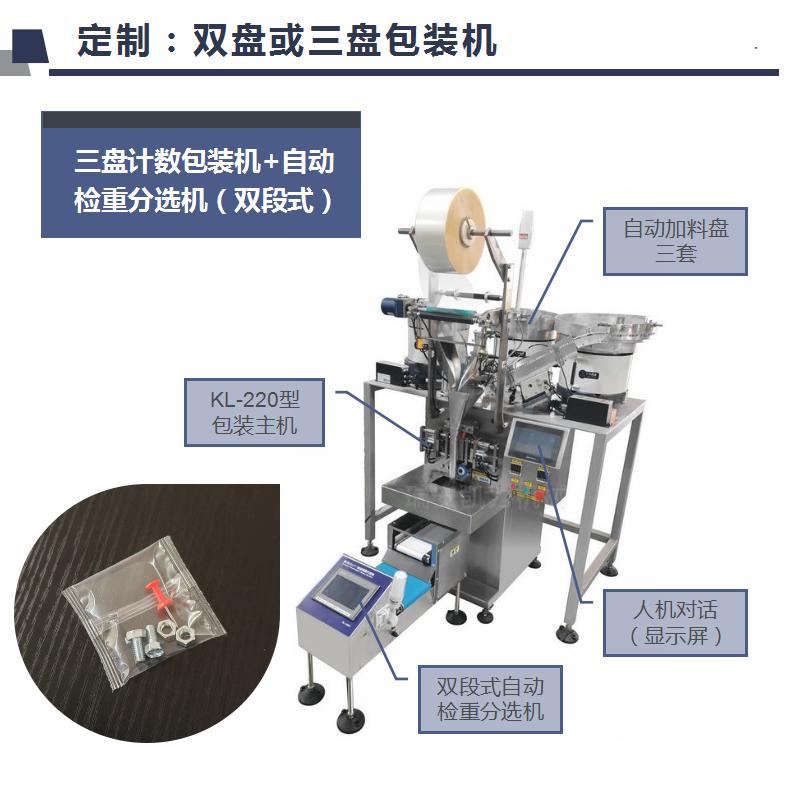 定制：双盘或三盘包装机

三盘计数包装机+自动检重分选机（双段式）

自动加料盘三套

KL-220型包装主机

人机对话（显示屏）

双段式自动检重分选机